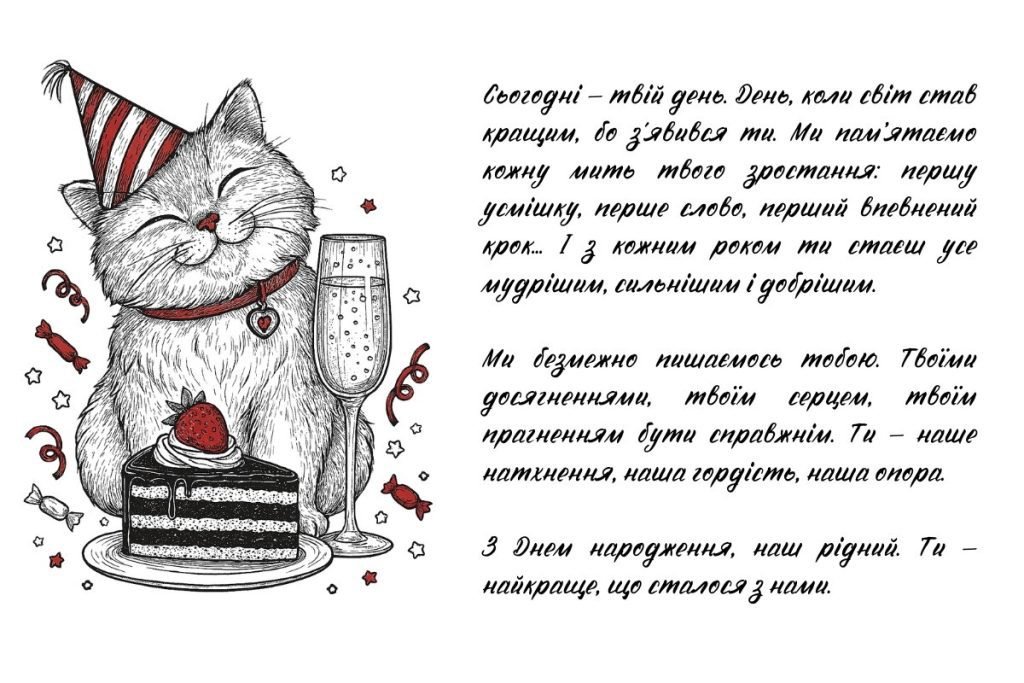 Сьогодні – твій день. День, коли світ став кращим, бо з'явився ти. Ми пам'ятаємо кожну мить твого зростання: першу усмішку, перше слово, перший впевнений крок... І з кожним роком ти стаєш усе мудрішим, сильнішим і добрішим.

Ми безмежно пишаємось тобою. Твоїми досягненнями, твоїм серцем, твоїм прагненням бути справжнім. Ти – наше натхнення, наша гордість, наша опора.

З Днем народження, наш рідний. Ти – найкраще, що сталося з нами.