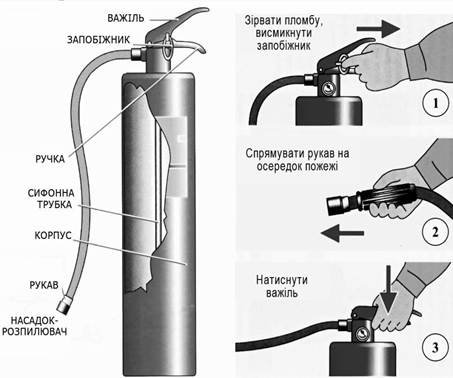 ВАЖІЛЬ
ЗАПОБІЖНИК
РУЧКА
СИФОННА ТРУБКА
КОРПУС
РУКАВ
НАСАДОК-РОЗПИЛЮВАЧ

Зірвати пломбу, висмикнути запобіжник
1

Спрямувати рукав на осередок пожежі
2

Натиснути важіль
3