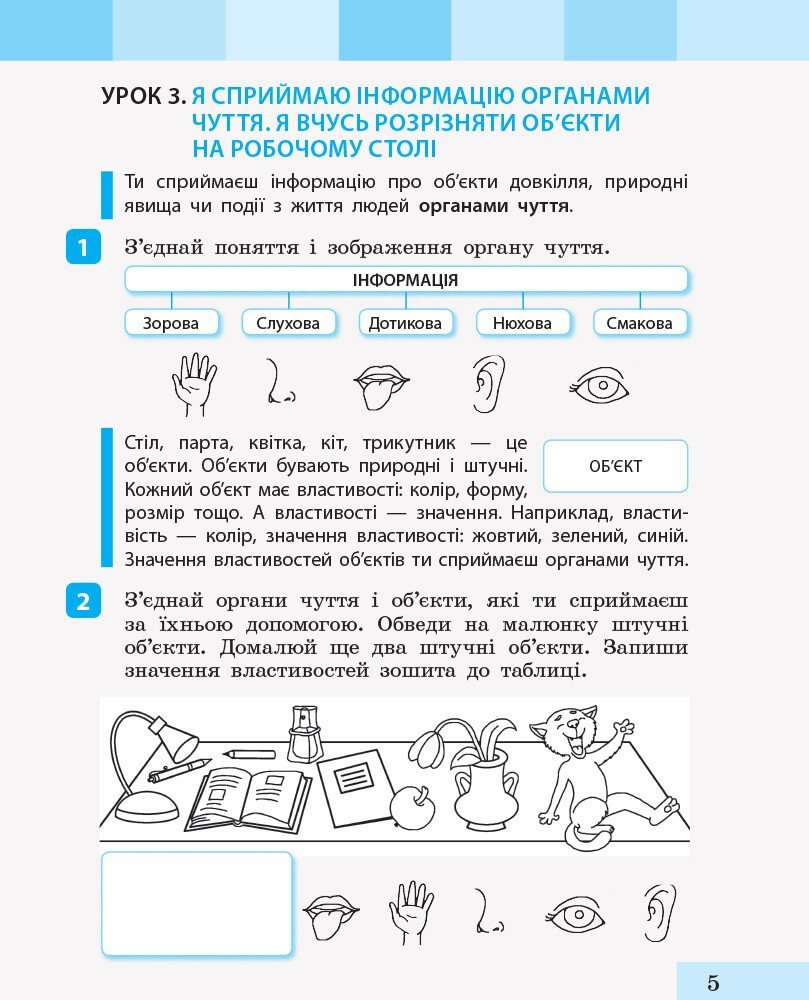 УРОК 3. Я СПРИЙМАЮ ІНФОРМАЦІЮ ОРГАНАМИ ЧУТТЯ. Я ВЧУСЬ РОЗРІЗНЯТИ ОБ'ЄКТИ НА РОБОЧОМУ СТОЛІ

Ти сприймаєш інформацію про об'єкти довкілля, природні явища чи події з життя людей органами чуття.

1 З'єднай поняття і зображення органу чуття.

ІНФОРМАЦІЯ

Зорова
Слухова
Дотикова
Нюхова
Смакова

Стіл, парта, квітка, кіт, трикутник — це об'єкти. Об'єкти бувають природні і штучні. Кожний об'єкт має властивості: колір, форму, розмір тощо. А властивості — значення. Наприклад, властивість — колір, значення властивості: жовтий, зелений, синій. Значення властивостей об'єктів ти сприймаєш органами чуття.

ОБ'ЄКТ

2 З'єднай органи чуття і об'єкти, які ти сприймаєш за їхньою допомогою. Обведи на малюнку штучні об'єкти. Домалюй ще два штучні об'єкти. Запиши значення властивостей зошита до таблиці.

5